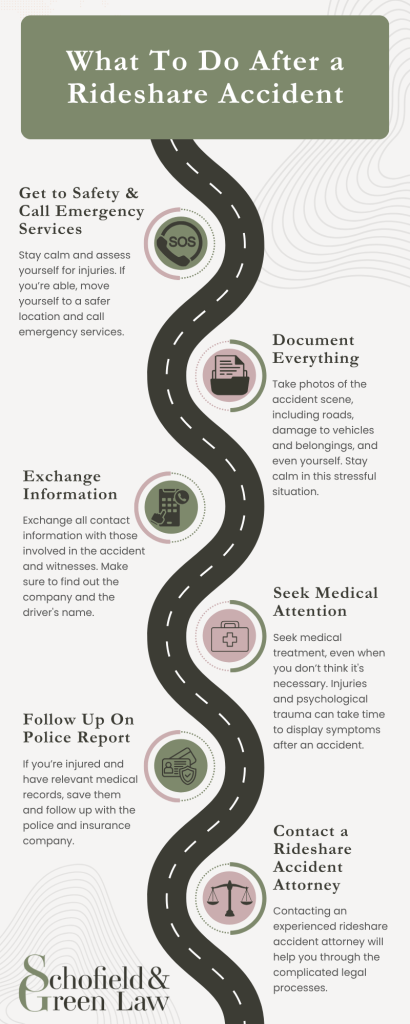 What To Do After a Rideshare Accident

Get to Safety & Call Emergency Services

SOS

Stay calm and assess yourself for injuries. If you're able, move yourself to a safer location and call emergency services.

Document Everything

Take photos of the accident scene, including roads, damage to vehicles and belongings, and even yourself. Stay calm in this stressful situation.

Exchange Information

Exchange all contact information with those involved in the accident and witnesses. Make sure to find out the company and the driver's name.

Seek Medical Attention

Seek medical treatment, even when you don't think it's necessary. Injuries and psychological trauma can take time to display symptoms after an accident.

Follow Up On Police Report

If you're injured and have relevant medical records, save them and follow up with the police and insurance company.

Contact a Rideshare Accident Attorney

Contacting an experienced rideshare accident attorney will help you through the complicated legal processes.

Schofield & Green Law